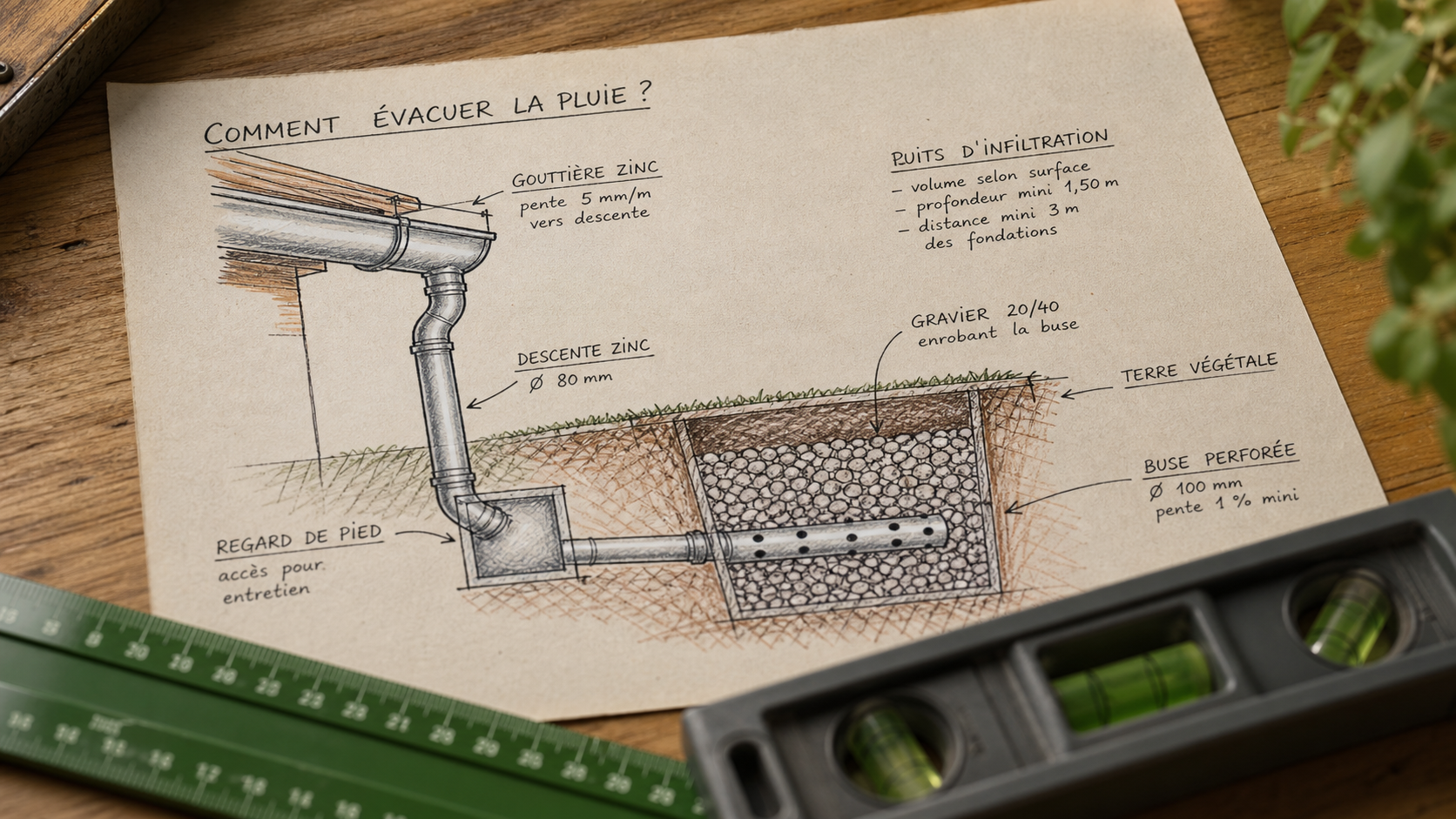 COMMENT ÉVACUER LA PLUIE ?

GOUTTIÈRE ZINC
pente 5 mm/m
vers descente

PUITS D'INFILTRATION
– volume selon surface
– profondeur mini 1,50 m
– distance mini 3 m
des fondations

GRAVIER 20/40
enrobant la buse

DESCENTE ZINC
Ø 80 mm

TERRE VÉGÉTALE

BUSE PERFORÉE
Ø 100 mm
pente 1 % mini

REGARD DE PIED
accès pour
entretien